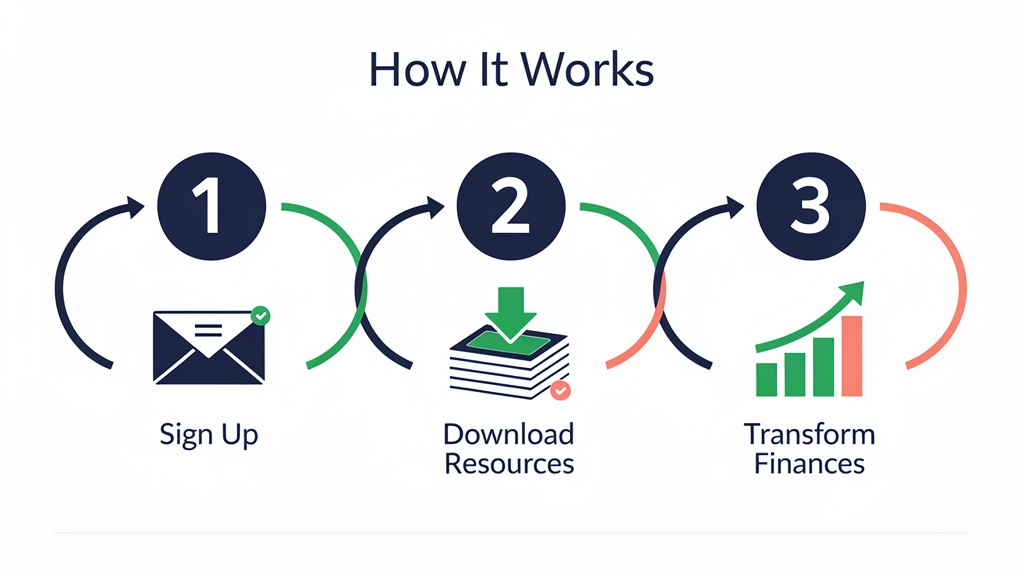 How It Works

1

Sign Up

2

Download Resources

3

Transform Finances